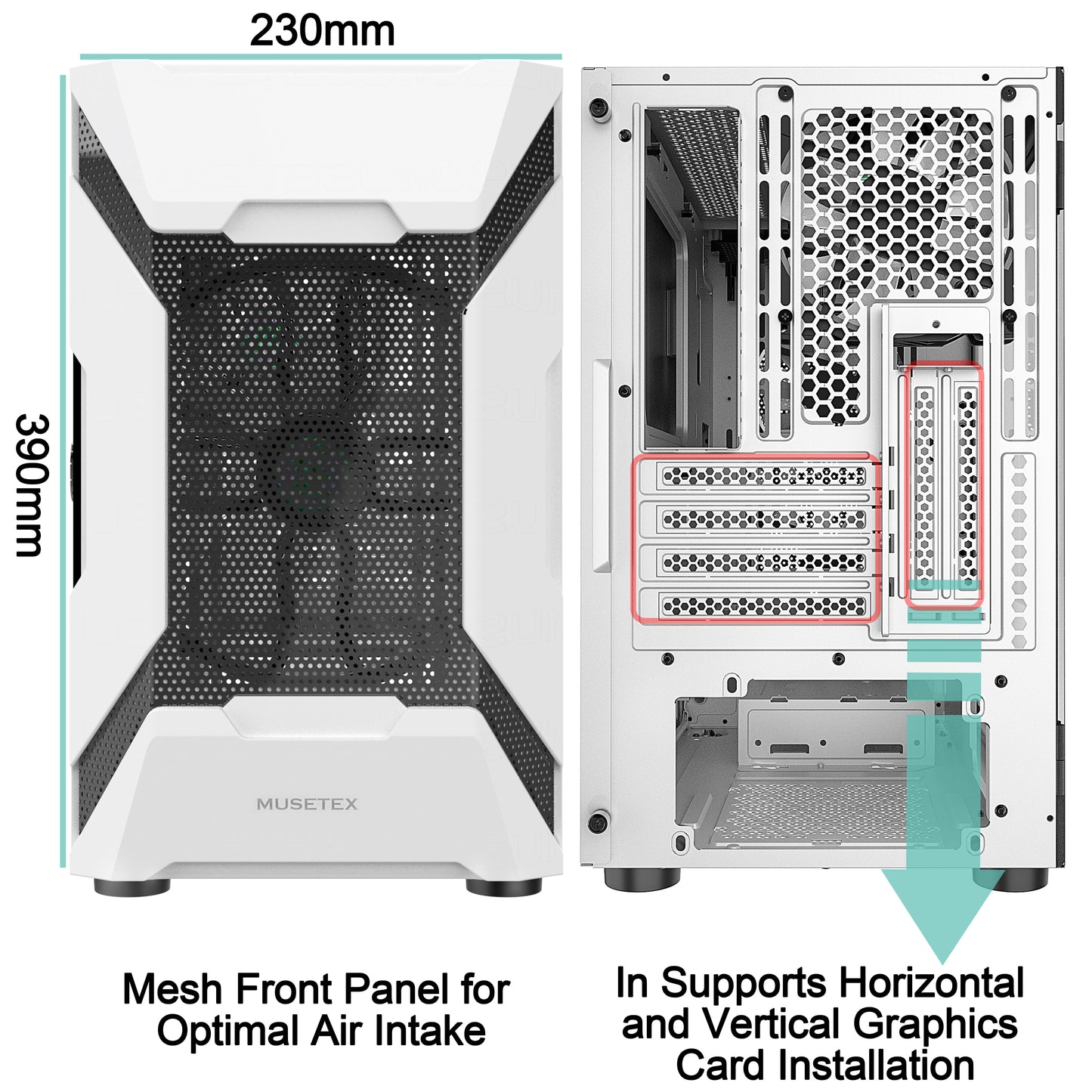 230mm

390mm

MUSETEX

Mesh Front Panel for Optimal Air Intake

In Supports Horizontal and Vertical Graphics Card Installation